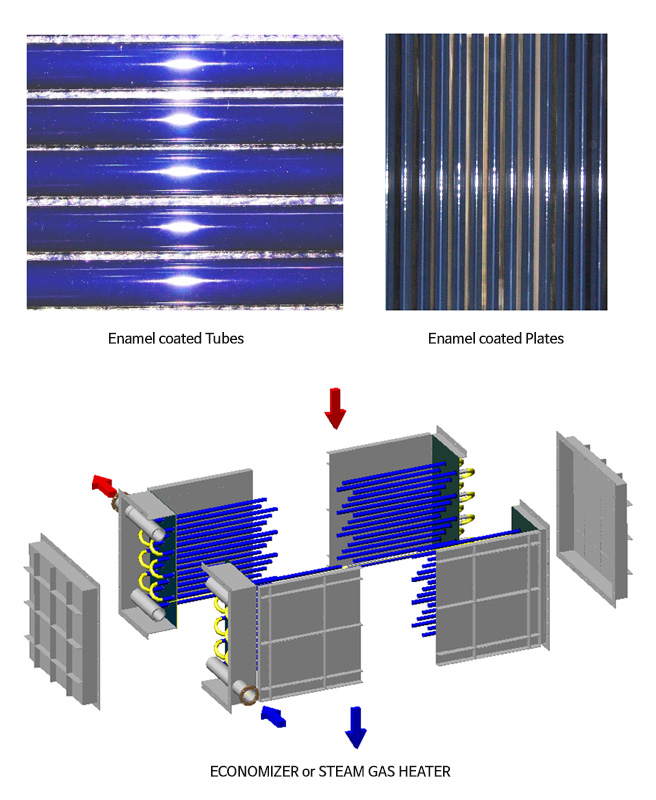 Enamel coated Tubes

Enamel coated Plates

ECONOMIZER or STEAM GAS HEATER