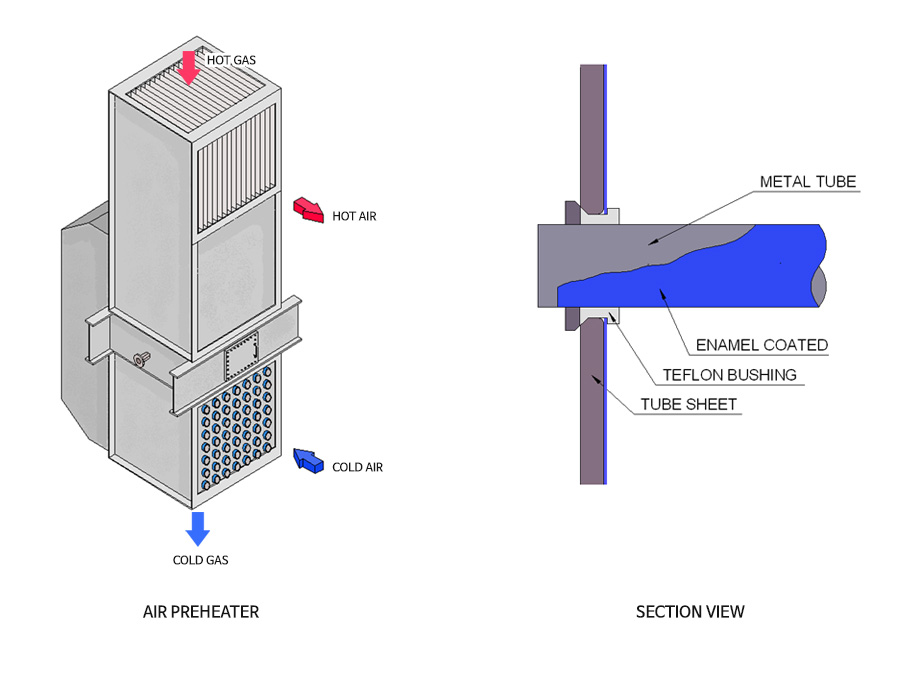 HOT GAS

HOT AIR

COLD AIR

COLD GAS

AIR PREHEATER

METAL TUBE

ENAMEL COATED

TEFLON BUSHING

TUBE SHEET

SECTION VIEW